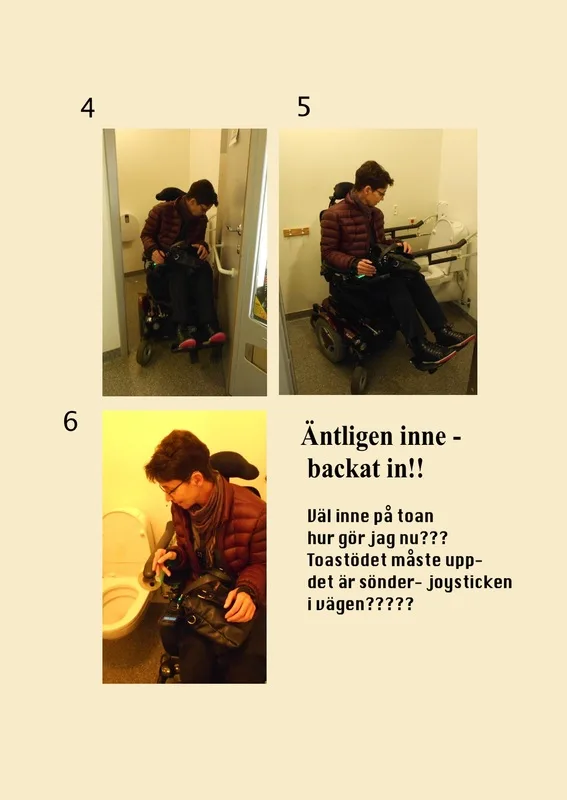 4

5

6

Äntligen inne - backat in!!

Väl inne på toan hur gör jag nu??? Toastödet måste upp- det är sönder- joysticken i vägen?????